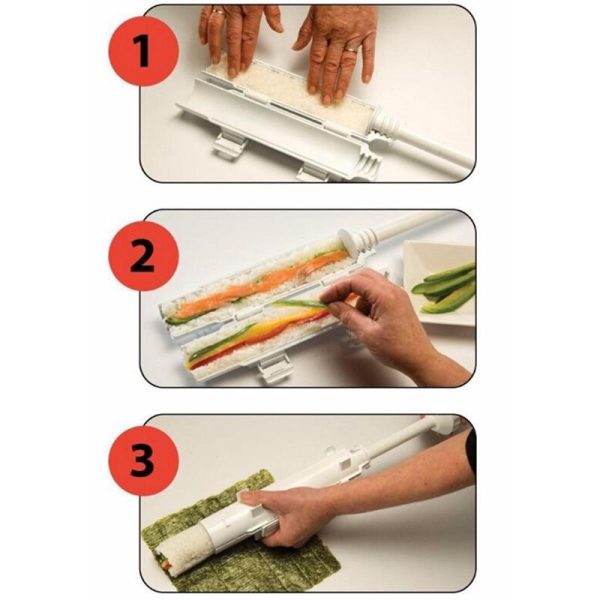 1

2

3